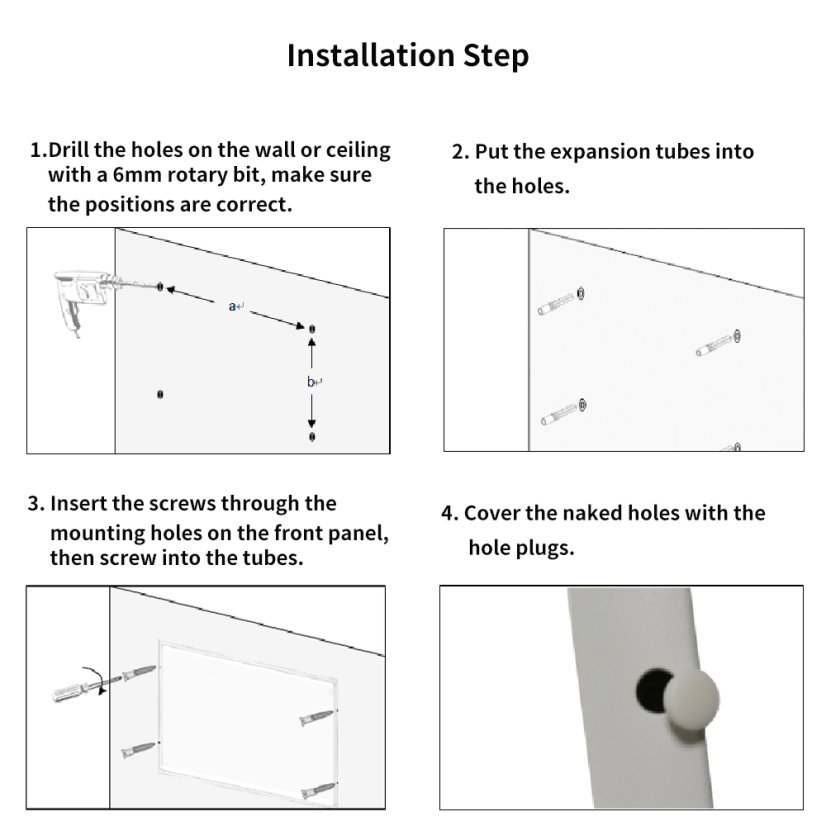 Installation Step

1.Drill the holes on the wall or ceiling with a 6mm rotary bit, make sure the positions are correct.

a

b

2. Put the expansion tubes into the holes.

3. Insert the screws through the mounting holes on the front panel, then screw into the tubes.

4. Cover the naked holes with the hole plugs.